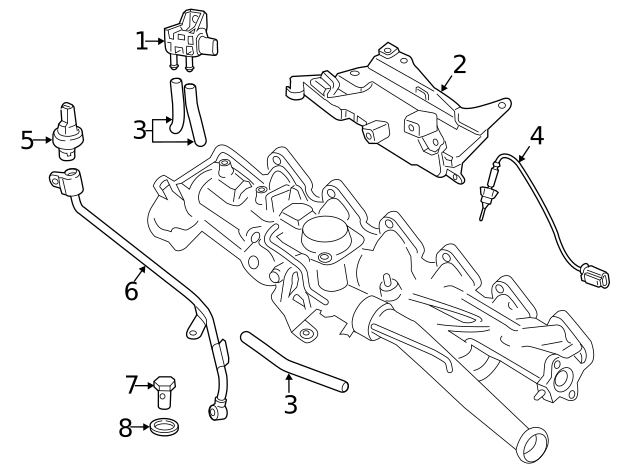 1
2
3
4
5
6
3
7
8