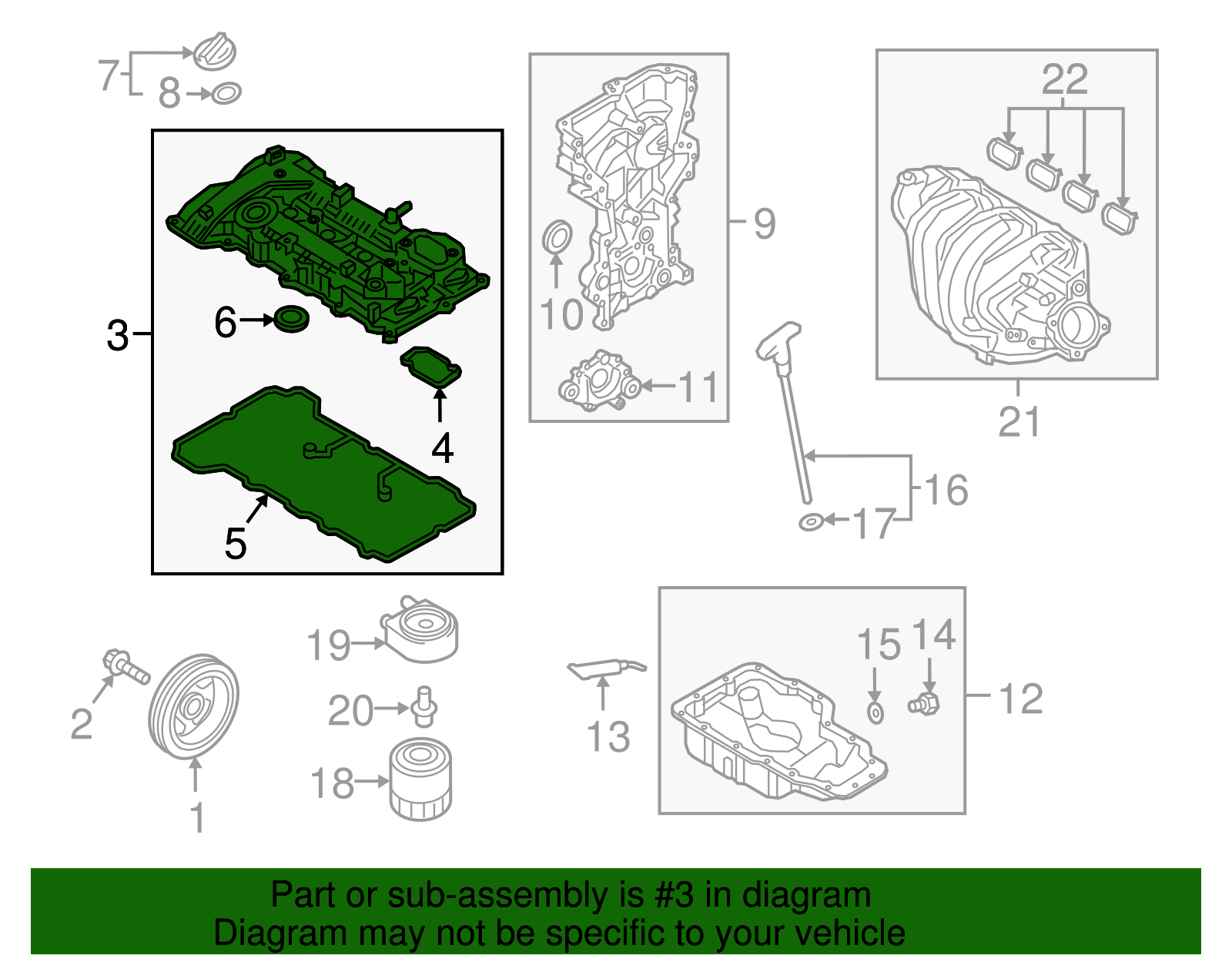 7
8
3
6
4
5
9
10
11
22
21
16
17
19
2
20
18
1
13
15
14
12

Part or sub-assembly is #3 in diagram
Diagram may not be specific to your vehicle