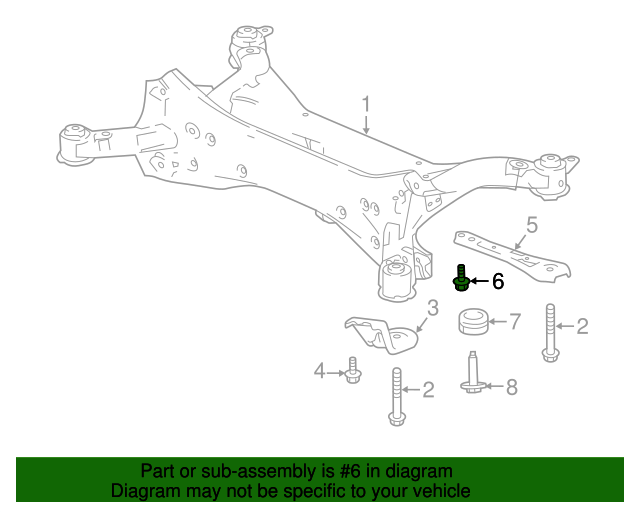 1
5
6
3
7
2
4
2
8

Part or sub-assembly is #6 in diagram
Diagram may not be specific to your vehicle