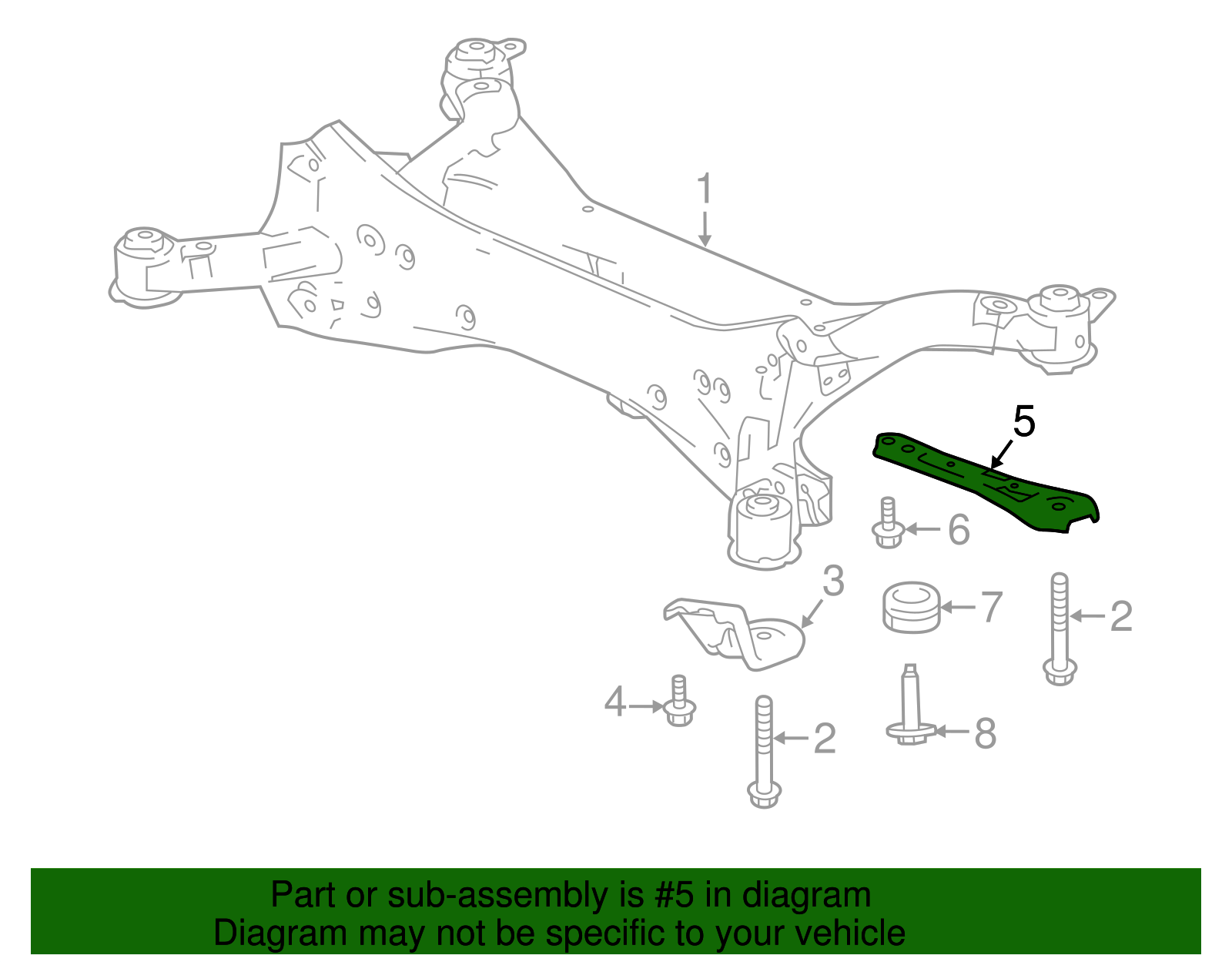 1
5
6
3
7
2
4
2
8

Part or sub-assembly is #5 in diagram
Diagram may not be specific to your vehicle