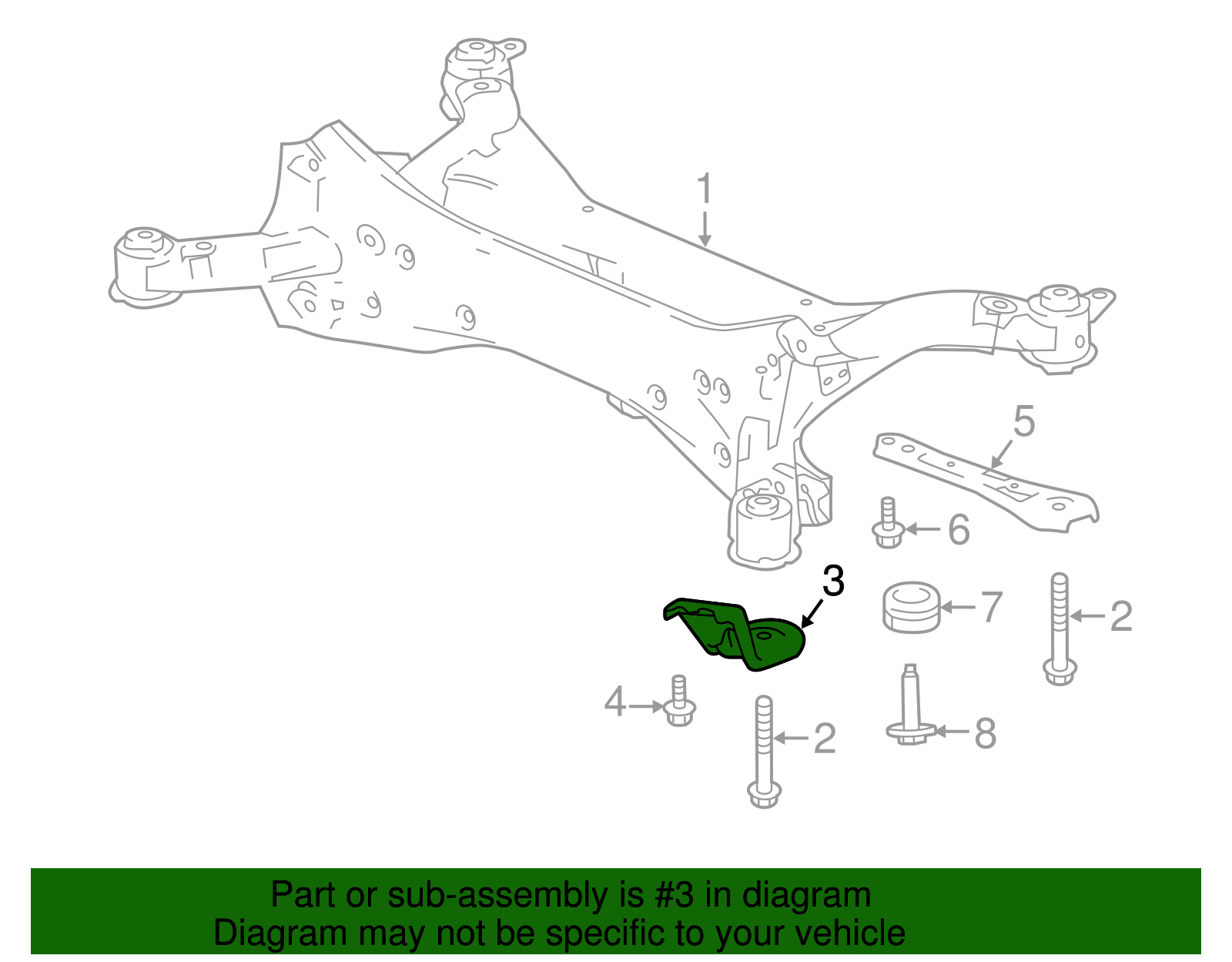 1

5

6

3

7

2

4

2

8

Part or sub-assembly is #3 in diagram
Diagram may not be specific to your vehicle