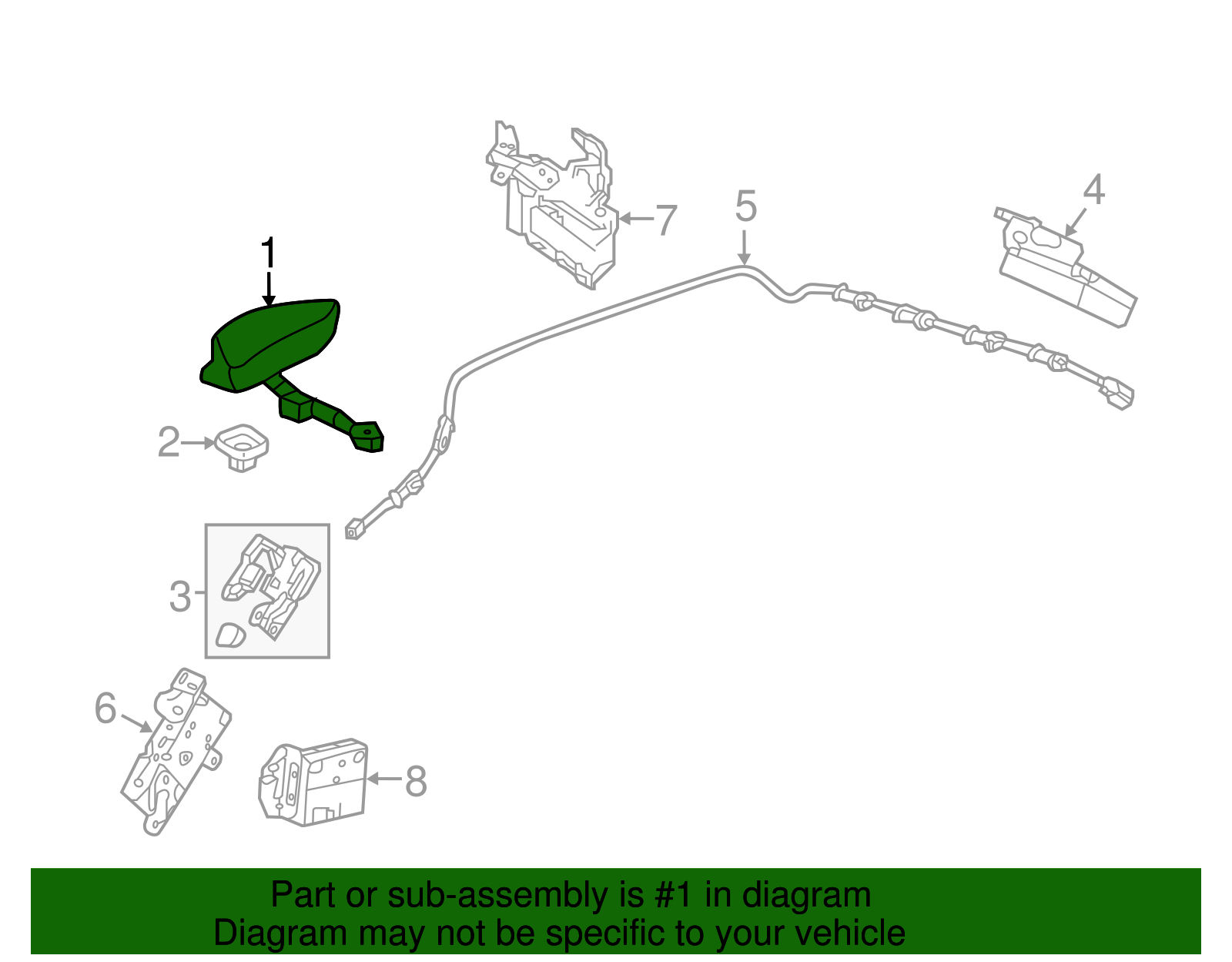 7
5
4
1
2
3
6
8

Part or sub-assembly is #1 in diagram
Diagram may not be specific to your vehicle