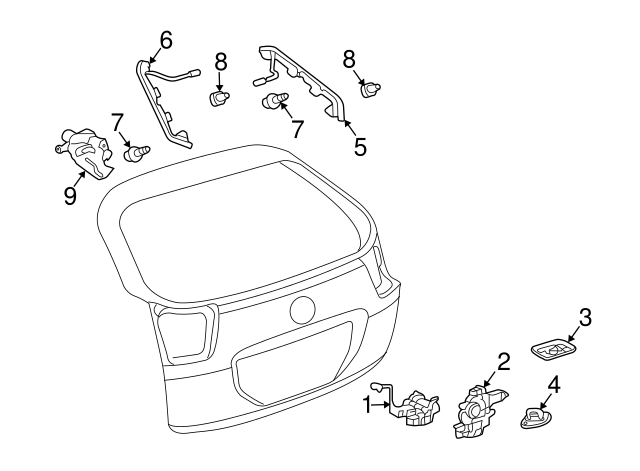 6
8
8
7
7
5
9
3
2
4
1