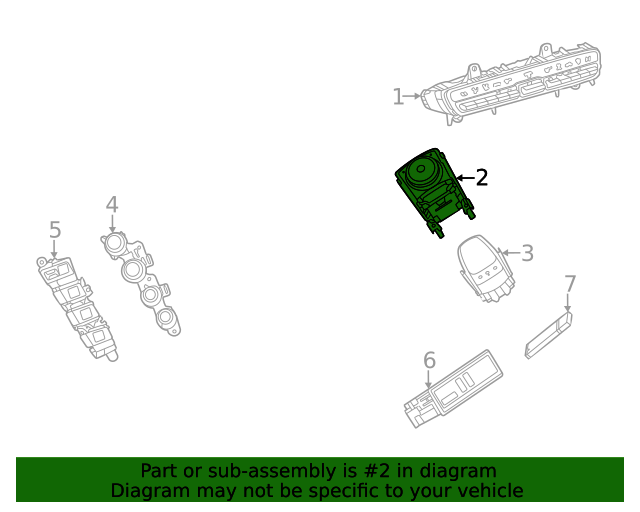 1
2
4
5
3
7
6

Part or sub-assembly is #2 in diagram
Diagram may not be specific to your vehicle