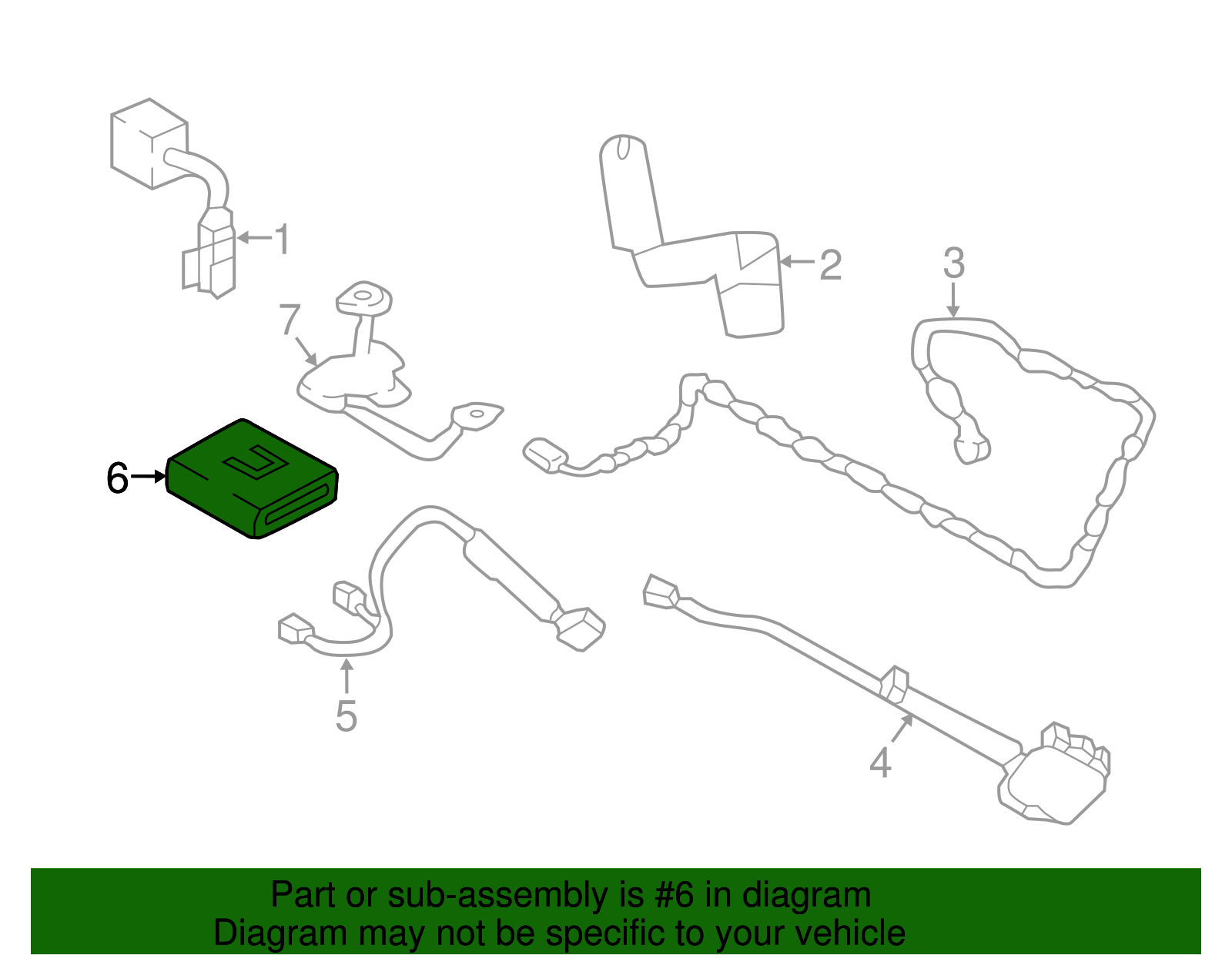 1
2
3
7
6
5
4

Part or sub-assembly is #6 in diagram
Diagram may not be specific to your vehicle