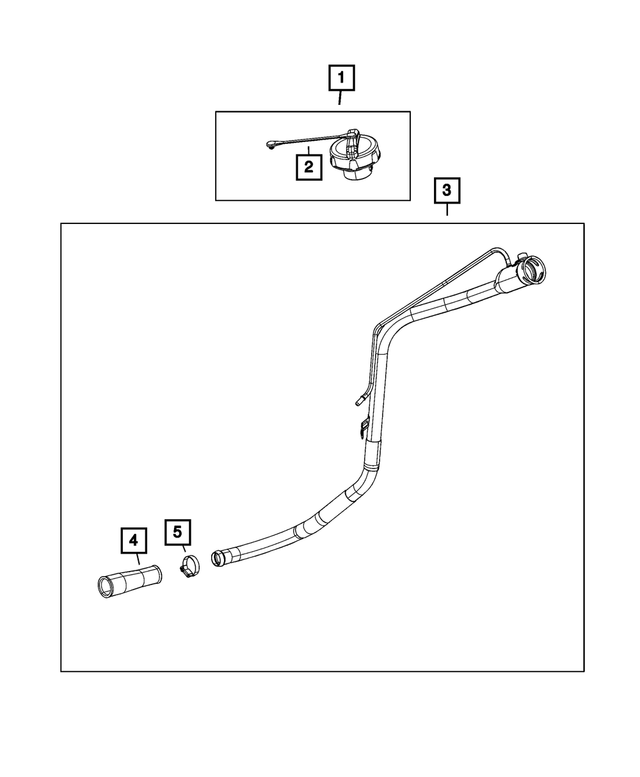 1
2
3
4
5