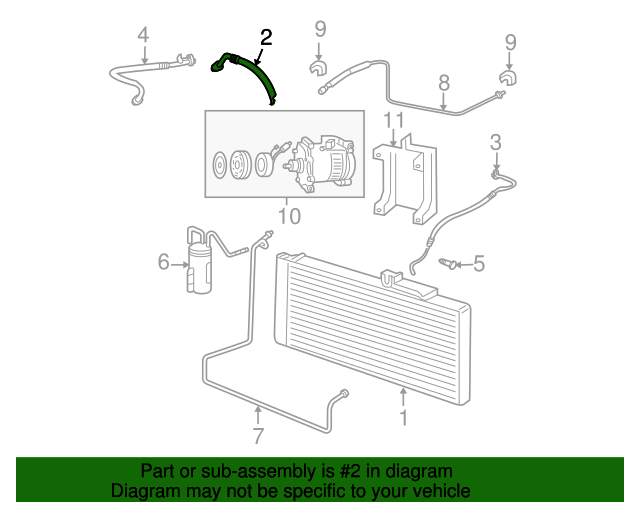 4
2
9
9
8
11
3
10
6
5
1
7

Part or sub-assembly is #2 in diagram
Diagram may not be specific to your vehicle