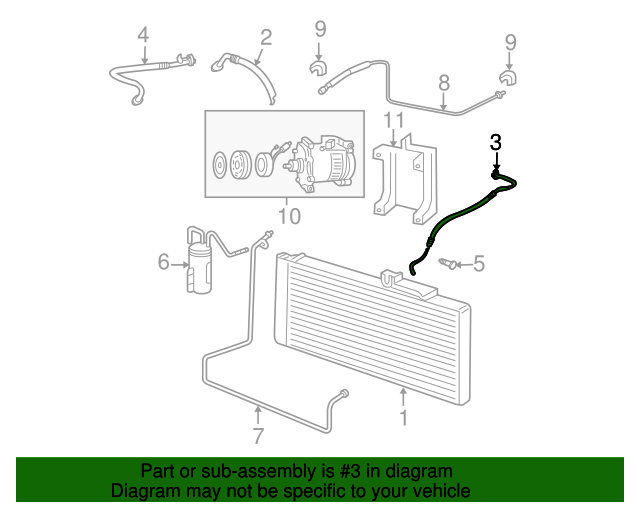 4
2
9
9
8
11
3
10
6
5
1
7

Part or sub-assembly is #3 in diagram
Diagram may not be specific to your vehicle