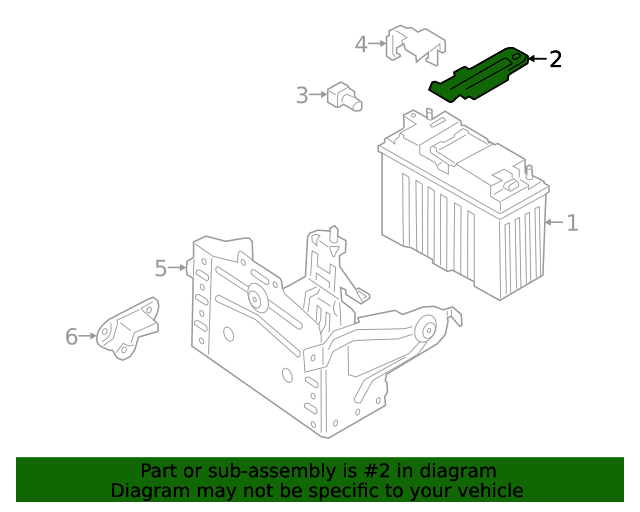 4
2
3
1
5
6

Part or sub-assembly is #2 in diagram
Diagram may not be specific to your vehicle