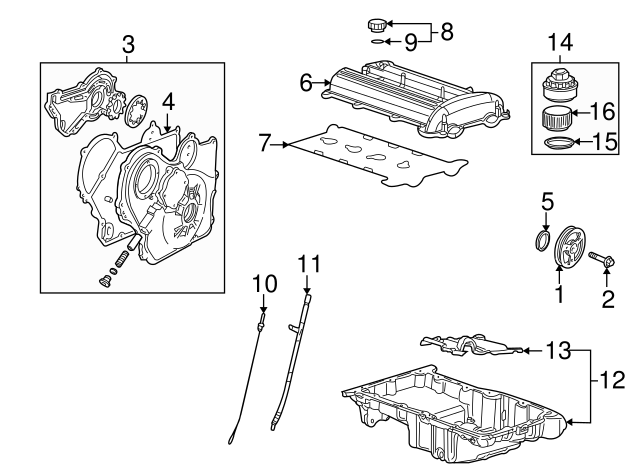 3
4
8
9
6
7
14
16
15
5
1
2
10
11
13
12