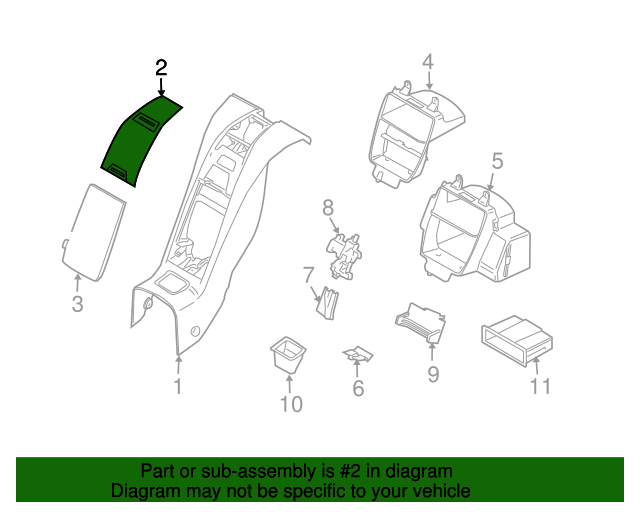 2
4
5
8
7
3
1
10
6
9
11

Part or sub-assembly is #2 in diagram
Diagram may not be specific to your vehicle