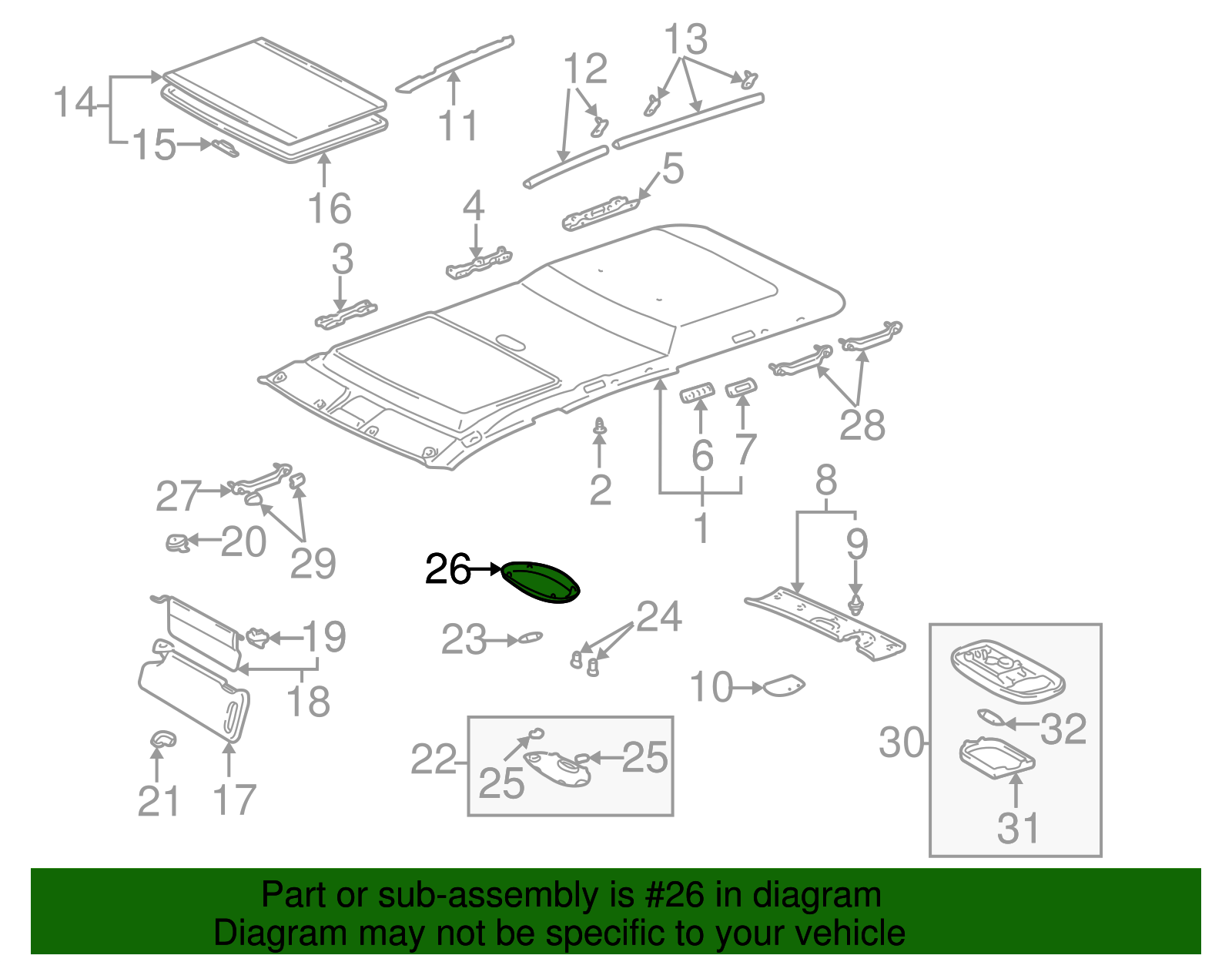 14
15
16
11
12
13
5
4
3
28
6
7
2
1
8
9
27
20
29
26
19
18
23
24
10
21
17
22
25
25
30
32
31

Part or sub-assembly is #26 in diagram
Diagram may not be specific to your vehicle