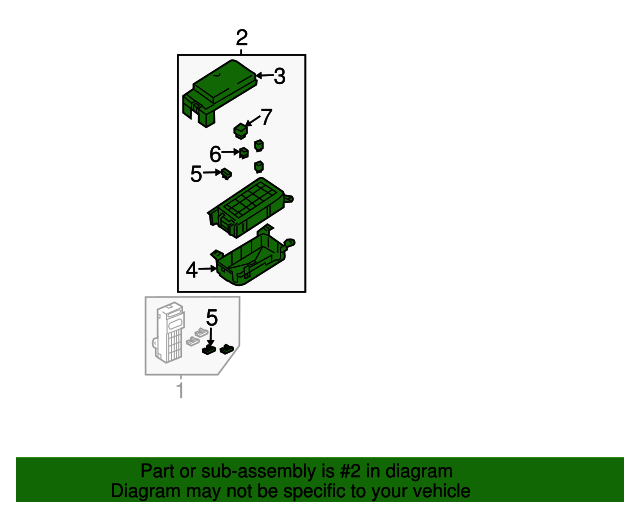 2
3
7
6
5
4
5
1

Part or sub-assembly is #2 in diagram
Diagram may not be specific to your vehicle