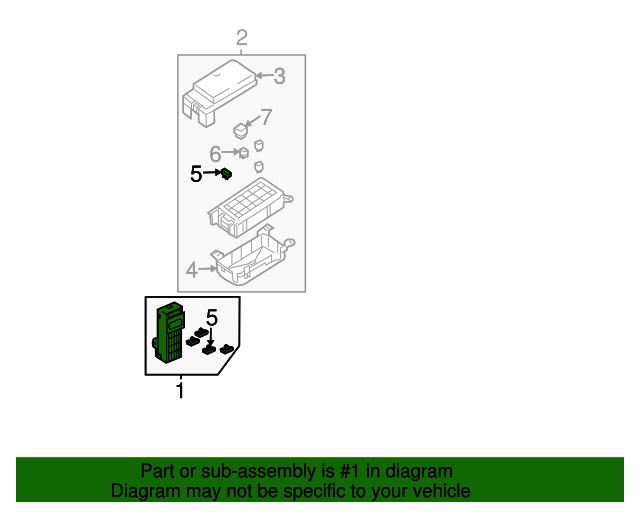 2
3
7
6
5
4
5
1

Part or sub-assembly is #1 in diagram
Diagram may not be specific to your vehicle