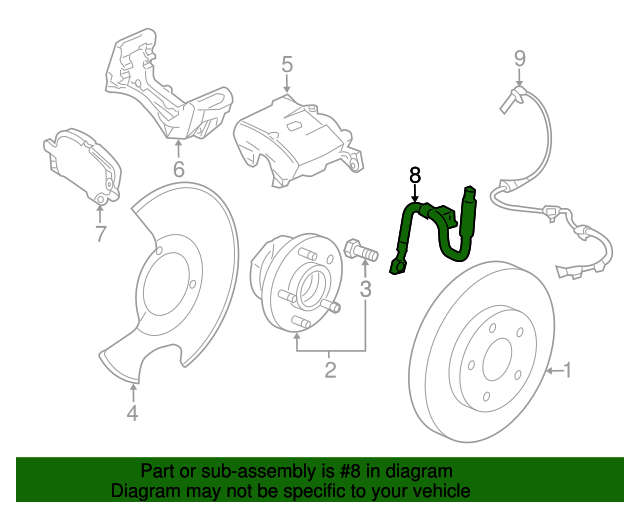 5

9

6

8

7

3

2

1

4

Part or sub-assembly is #8 in diagram
Diagram may not be specific to your vehicle