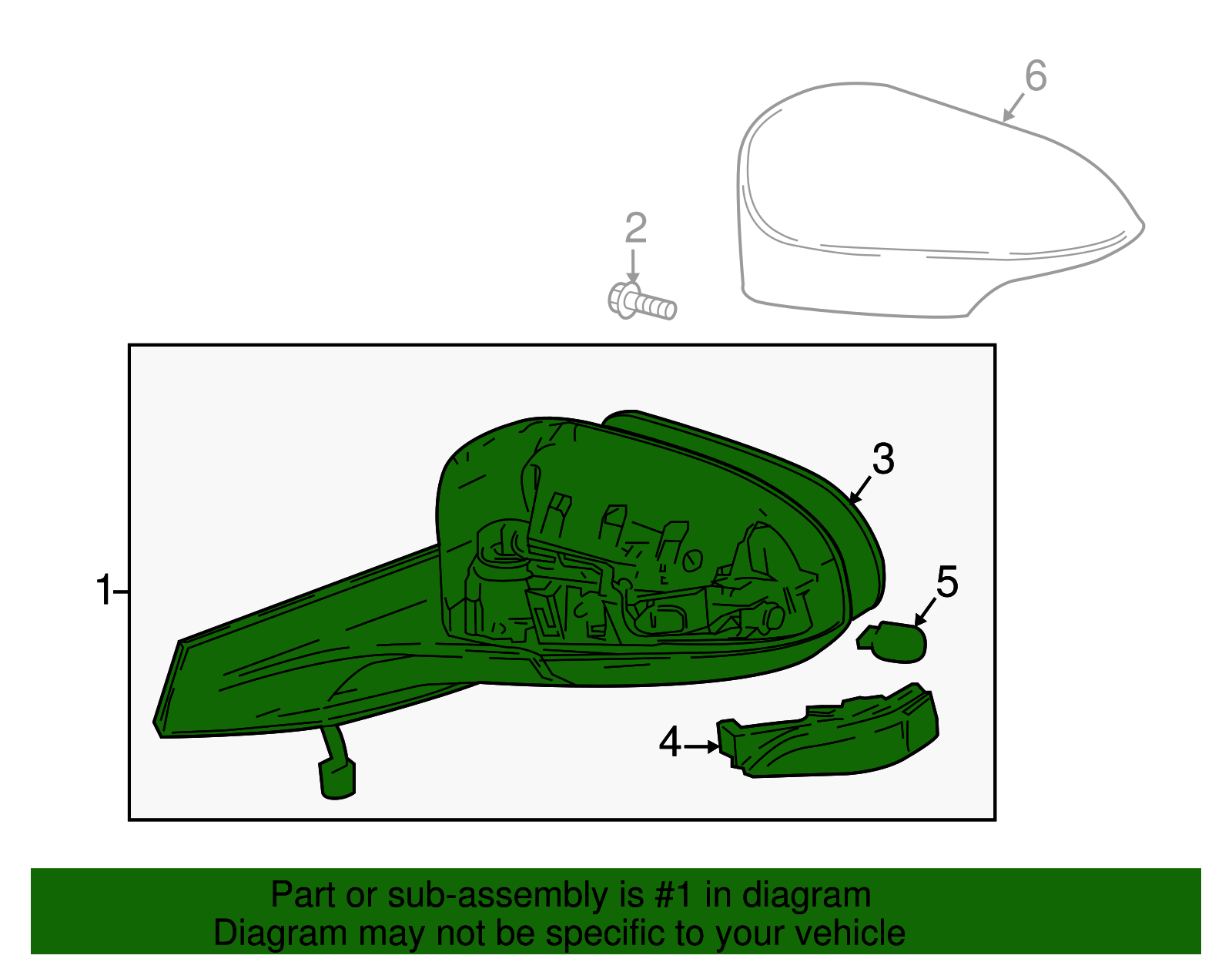 6
2
3
1
5
4
Part or sub-assembly is #1 in diagram
Diagram may not be specific to your vehicle