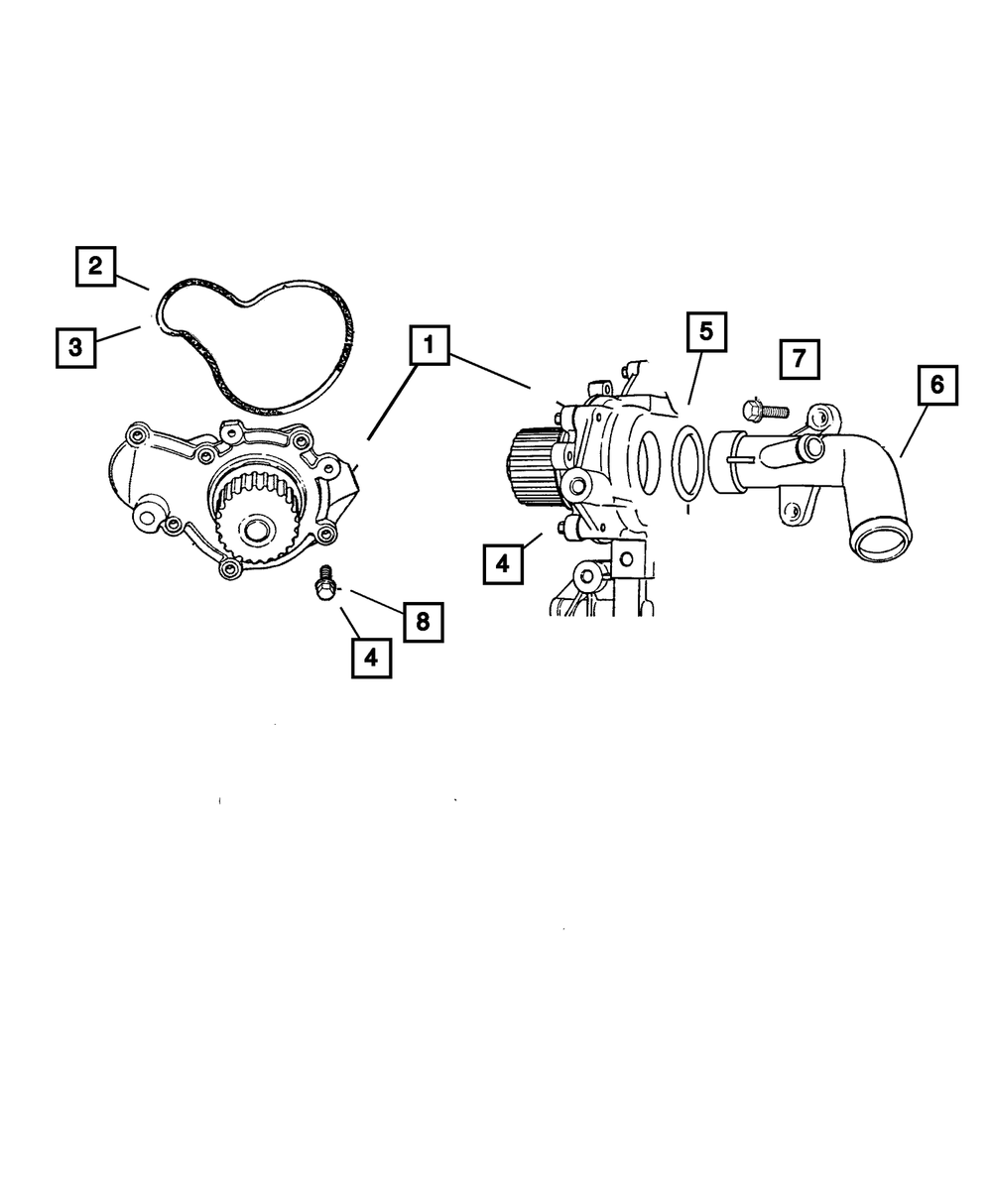 2
3
1
5
7
6
4
8
4