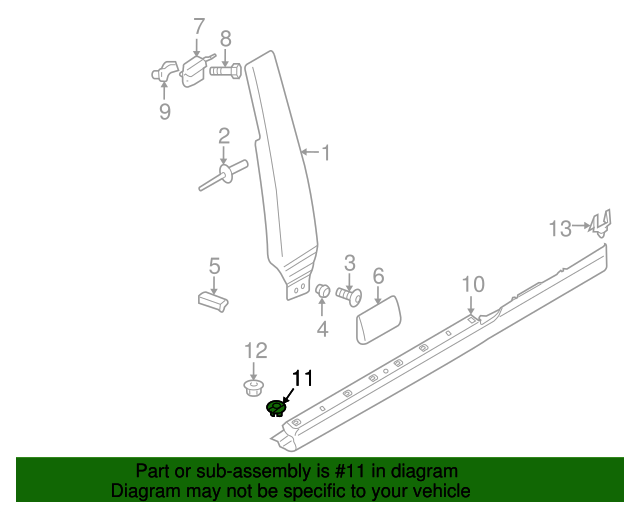 7
8
9
2
1
13
5
3
6
10
4
12
11

Part or sub-assembly is #11 in diagram
Diagram may not be specific to your vehicle