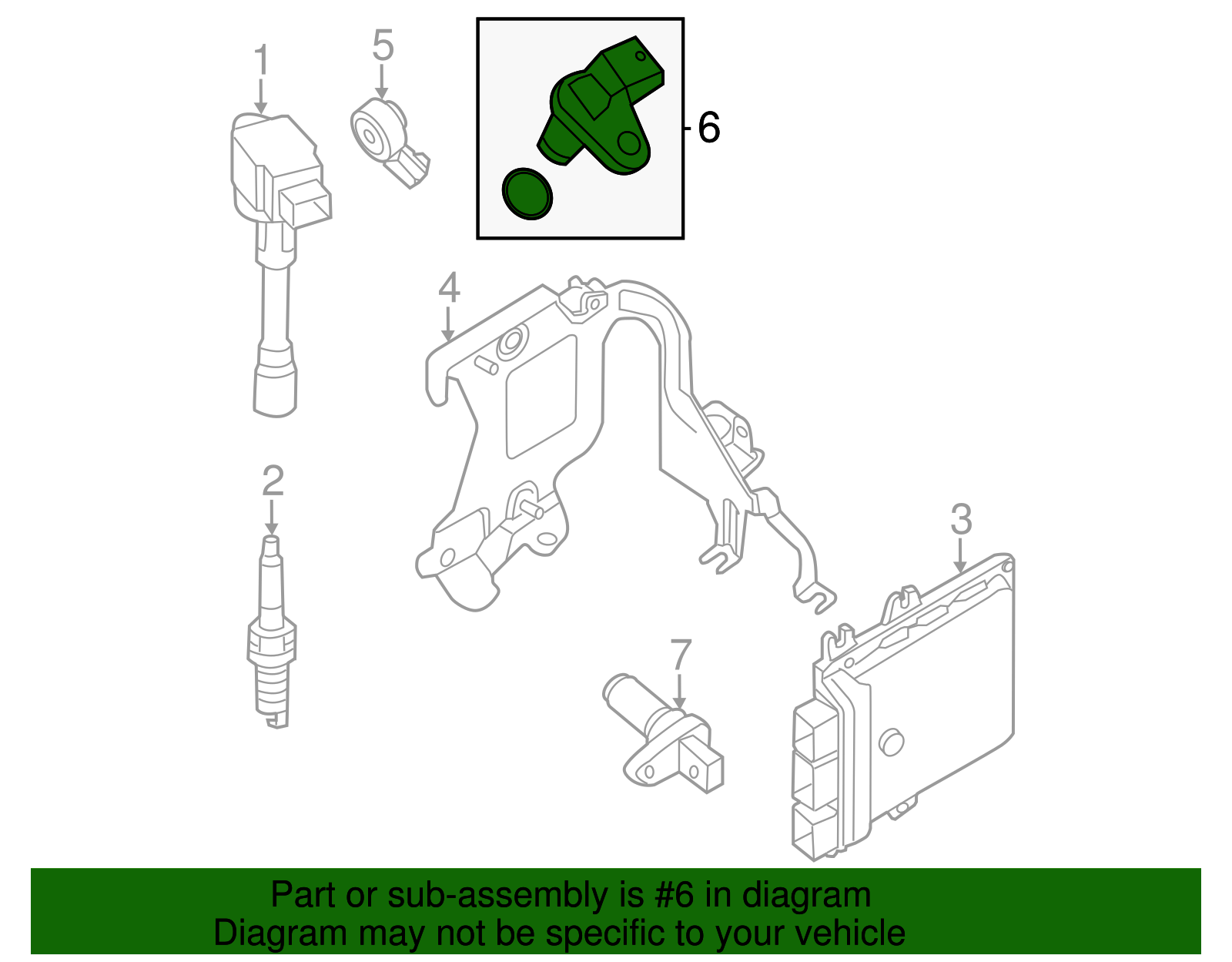 1

5

6

4

2

3

7

Part or sub-assembly is #6 in diagram
Diagram may not be specific to your vehicle