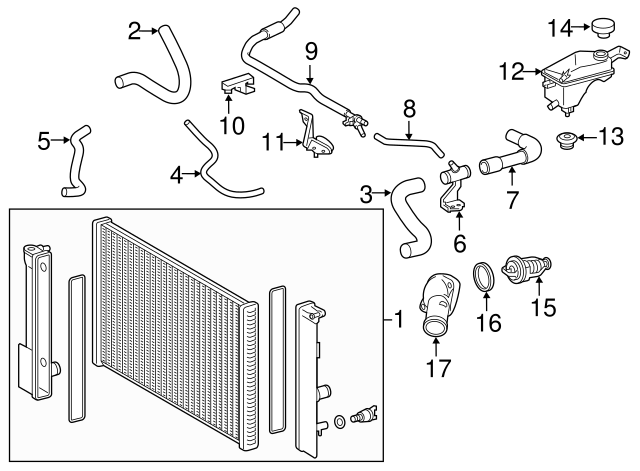 2
9
14
12
10
8
5
11
13
4
3
7
6
1
16
15
17