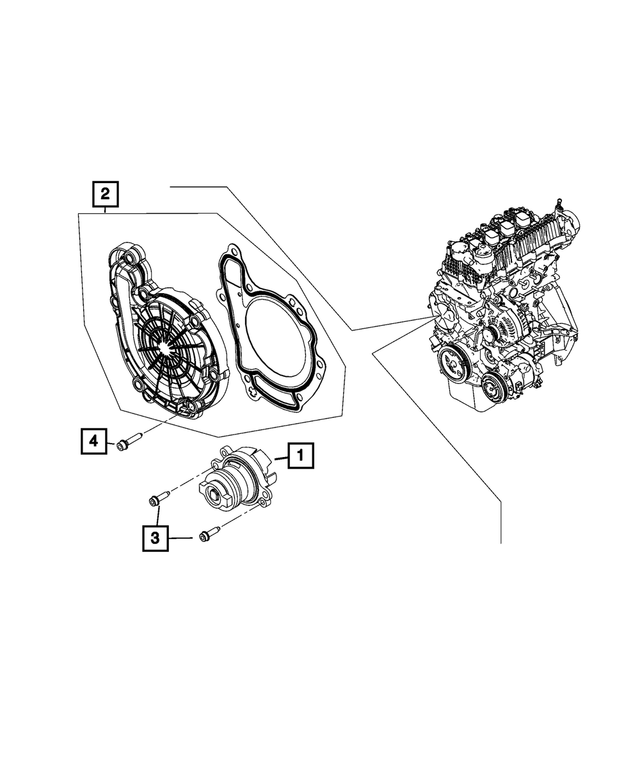 2
4
1
3