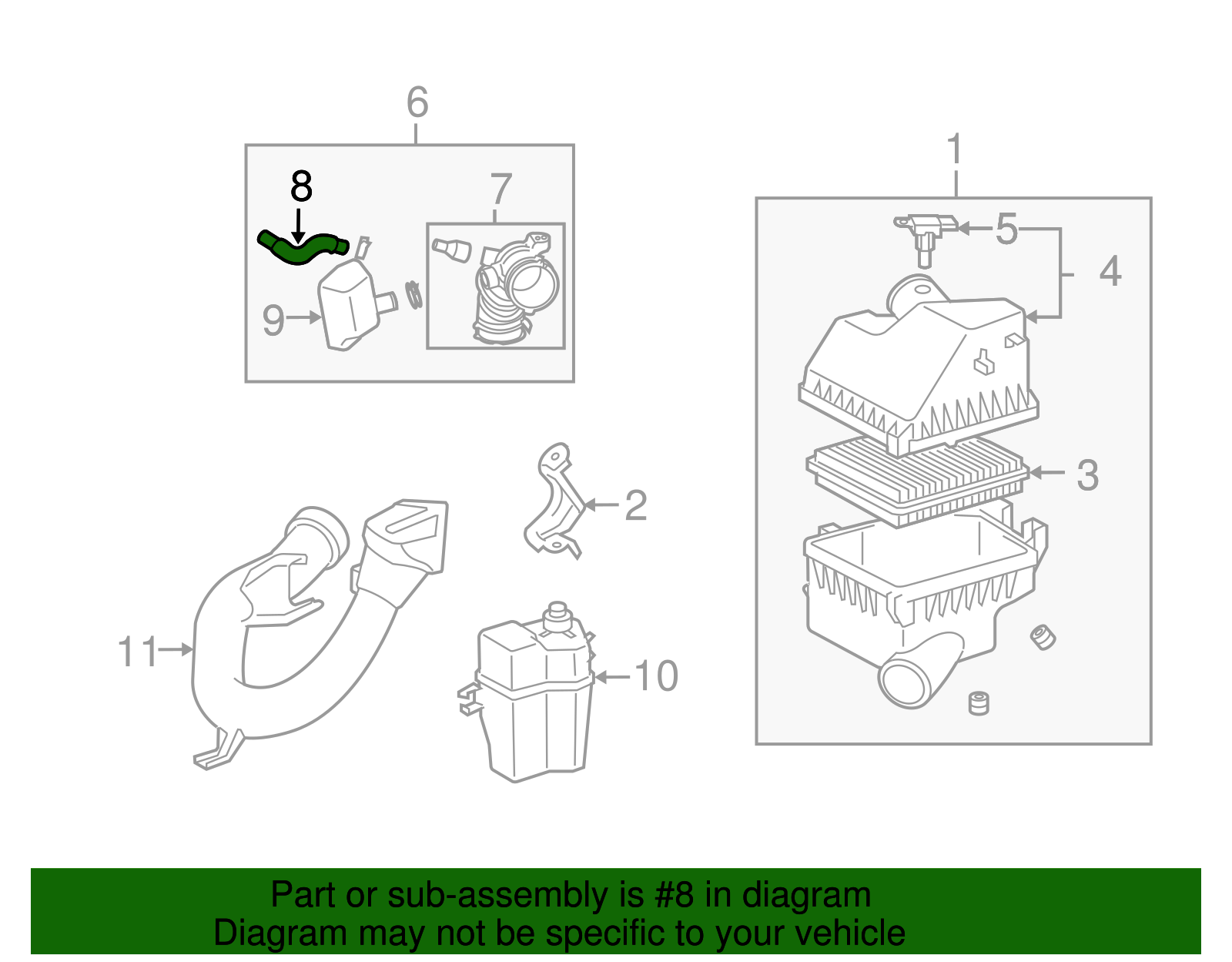 6
8
7
9
1
5
4
3
2
11
10

Part or sub-assembly is #8 in diagram
Diagram may not be specific to your vehicle