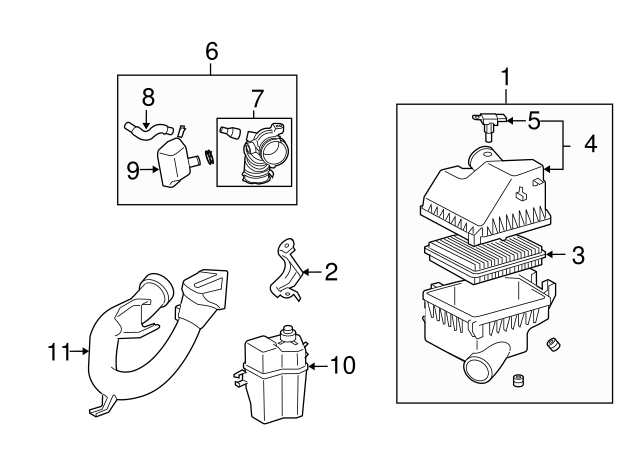 6
8
7
9
1
5
4
3
2
11
10