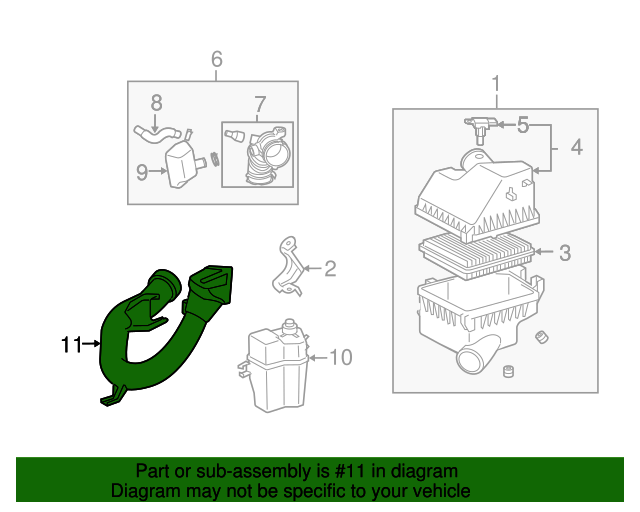 6
8
7
9
1
5
4
3
2
11
10

Part or sub-assembly is #11 in diagram
Diagram may not be specific to your vehicle