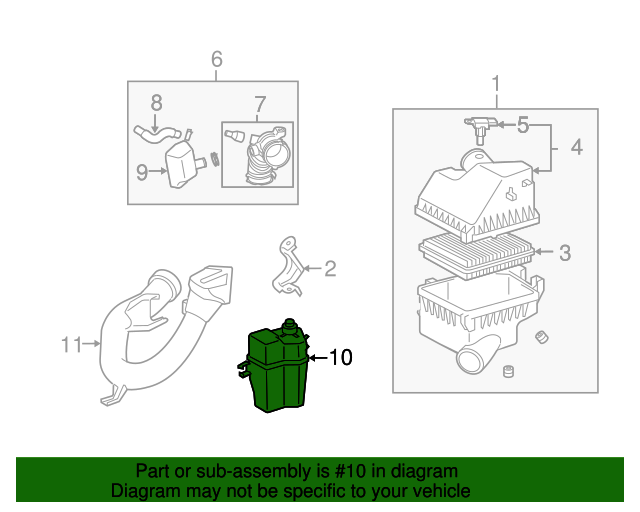 6
8
7
9
1
5
4
3
2
11
10

Part or sub-assembly is #10 in diagram
Diagram may not be specific to your vehicle