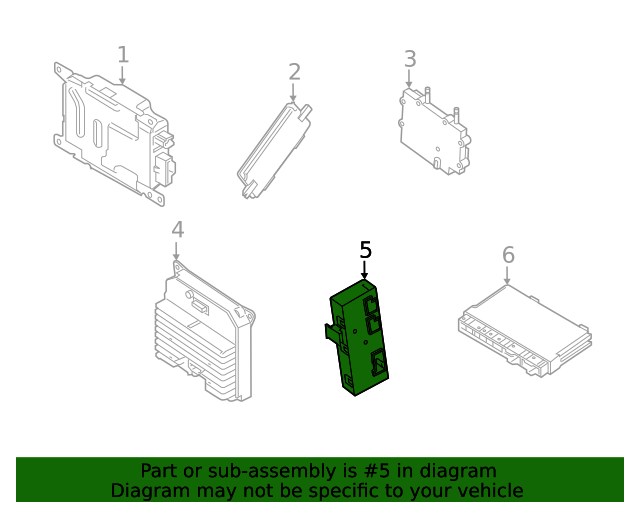 1
2
3
4
5
6

Part or sub-assembly is #5 in diagram
Diagram may not be specific to your vehicle