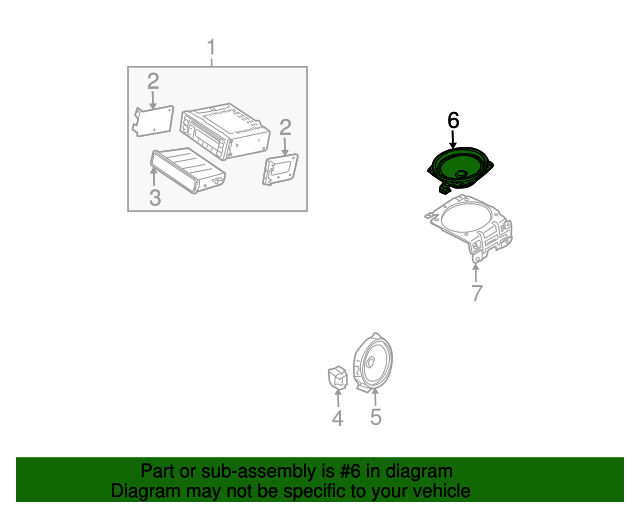 1

2

2

3

6

7

4

5

Part or sub-assembly is #6 in diagram
Diagram may not be specific to your vehicle