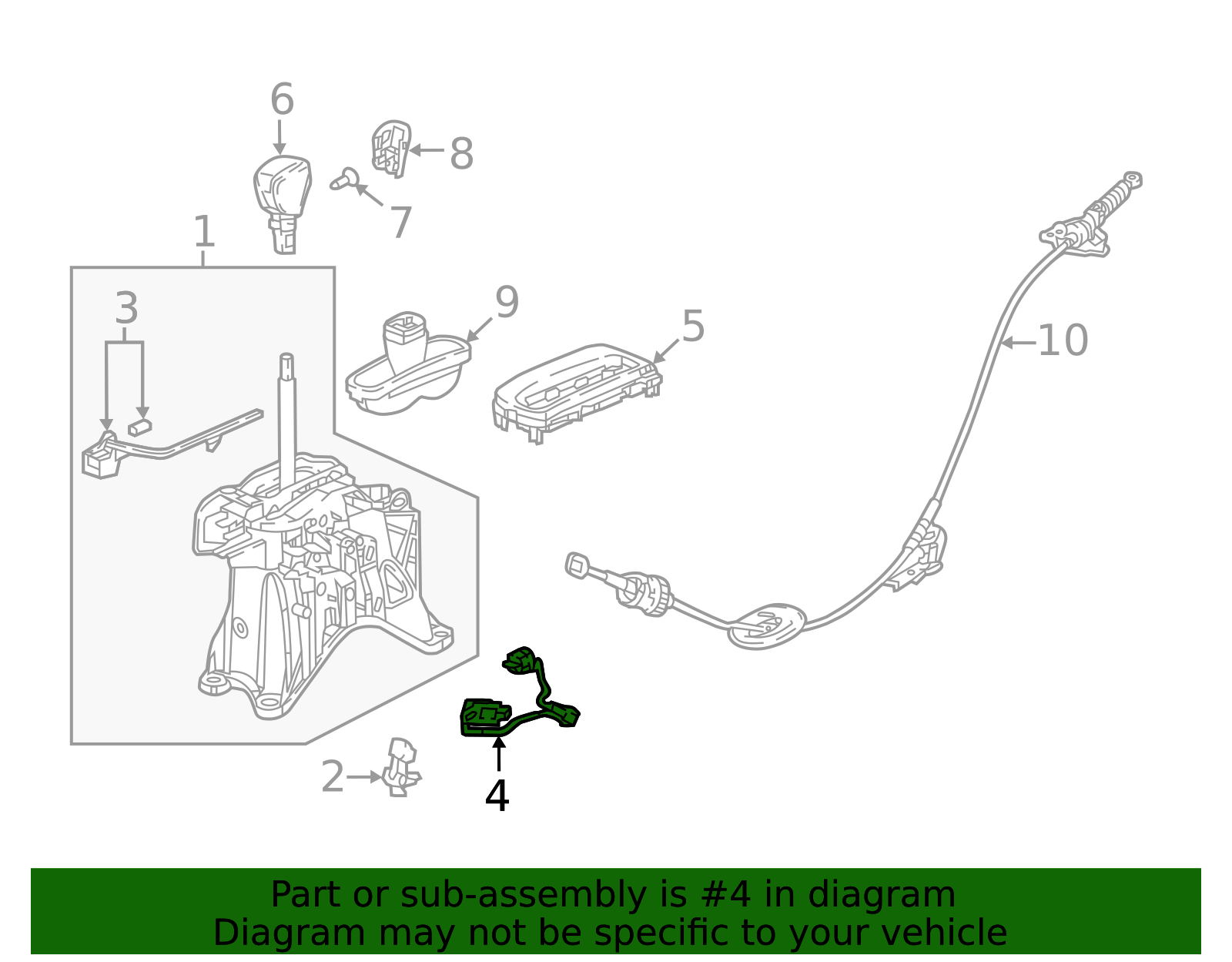 6
8
7
1
3
9
5
10
2
4

Part or sub-assembly is #4 in diagram
Diagram may not be specific to your vehicle