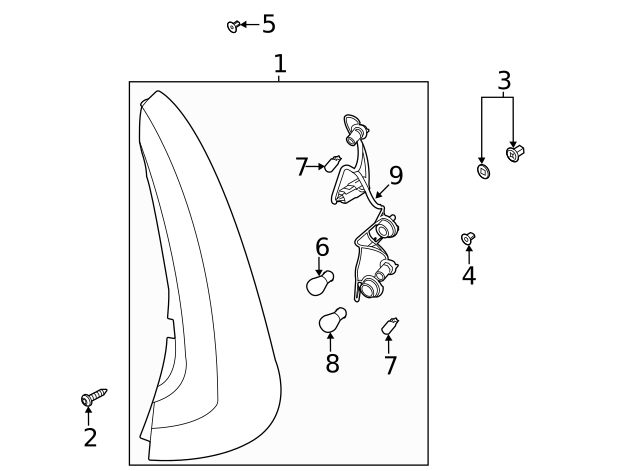 5
1
3
7
9
6
4
8
7
2