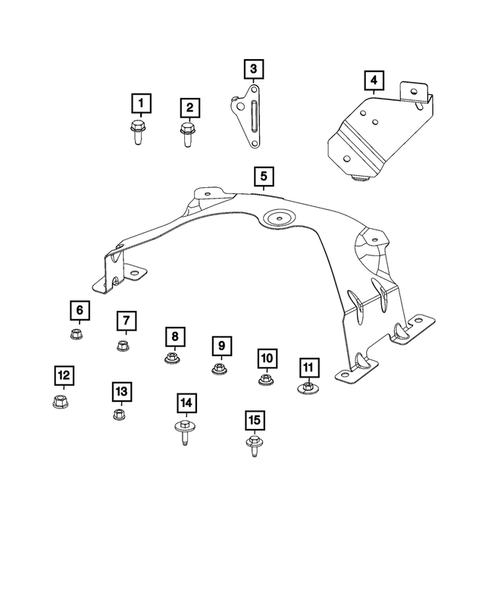 1
2
3
4
5
6
7
8
9
10
11
12
13
14
15