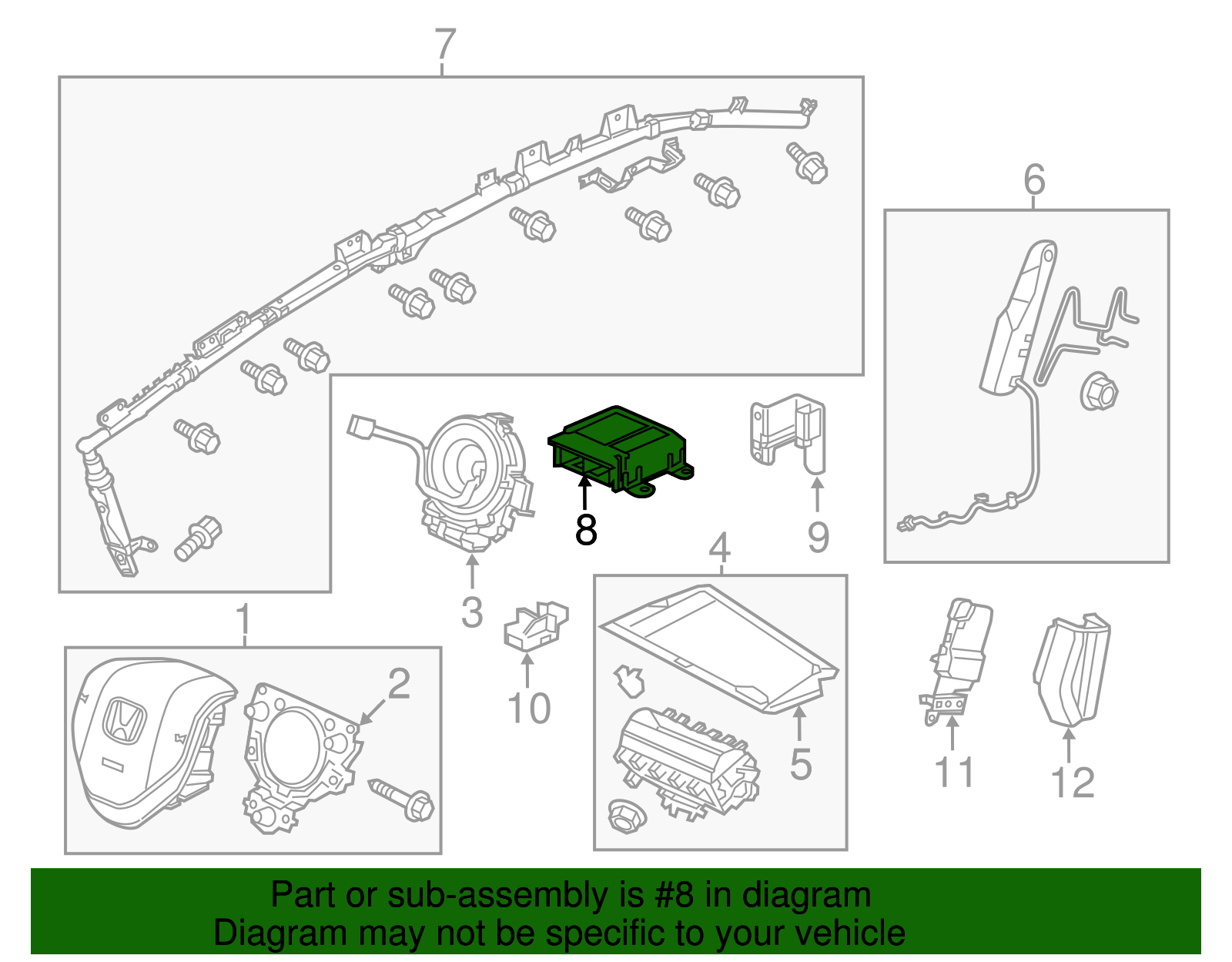 7

6

8

9

3

4

1

2

10

5

11

12

Part or sub-assembly is #8 in diagram
Diagram may not be specific to your vehicle