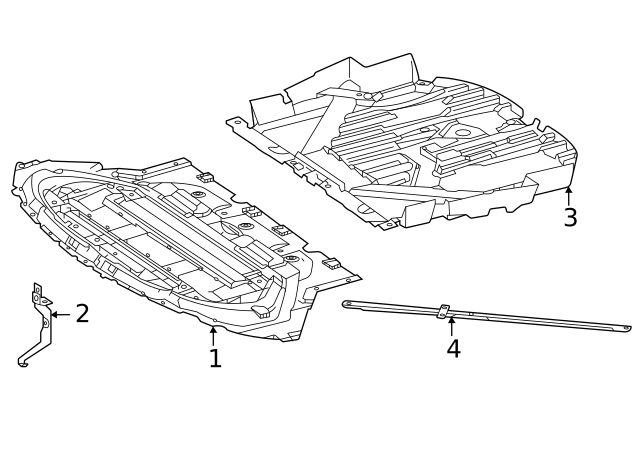 3
2
1
4