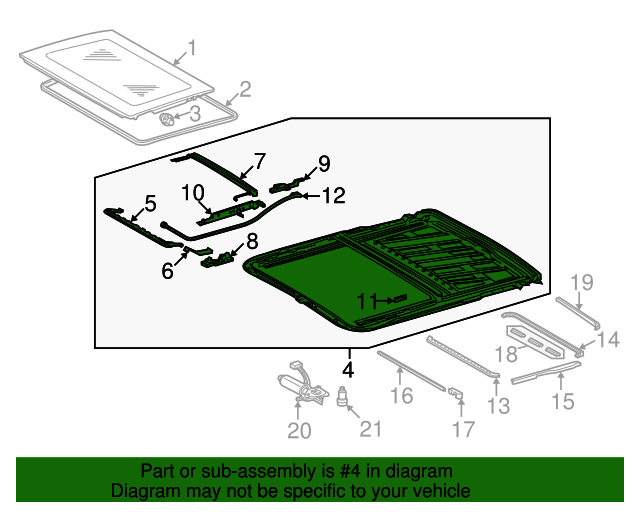 1
2
3
7
9
10
12
5
8
6
11
19
14
18
4
16
13
15
20
21
17

Part or sub-assembly is #4 in diagram
Diagram may not be specific to your vehicle