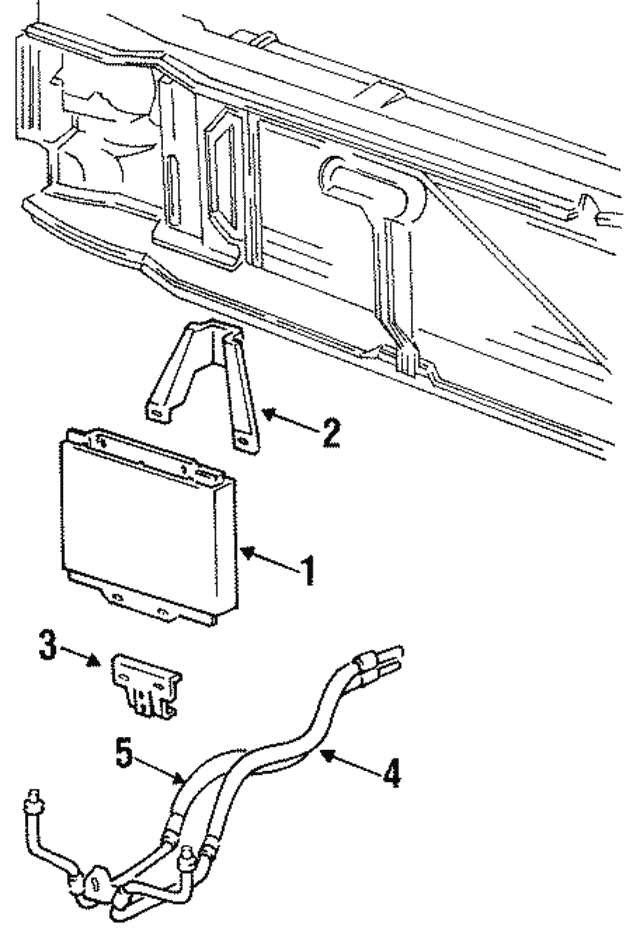 2
1
3
5
4