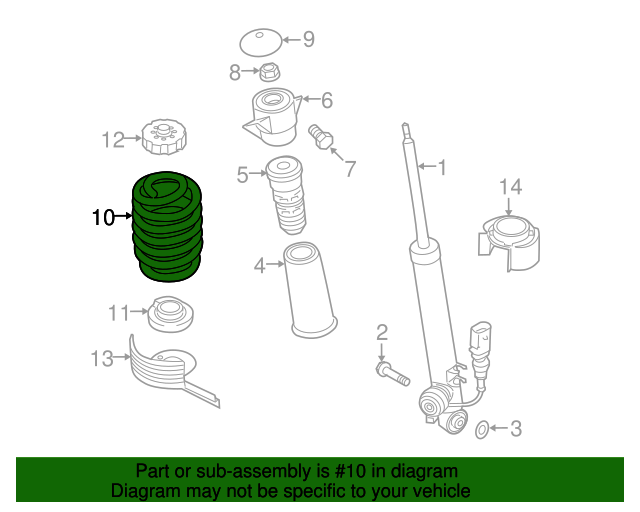 9
8
6
12
7
5
1
14
10
4
11
2
13
3

Part or sub-assembly is #10 in diagram
Diagram may not be specific to your vehicle