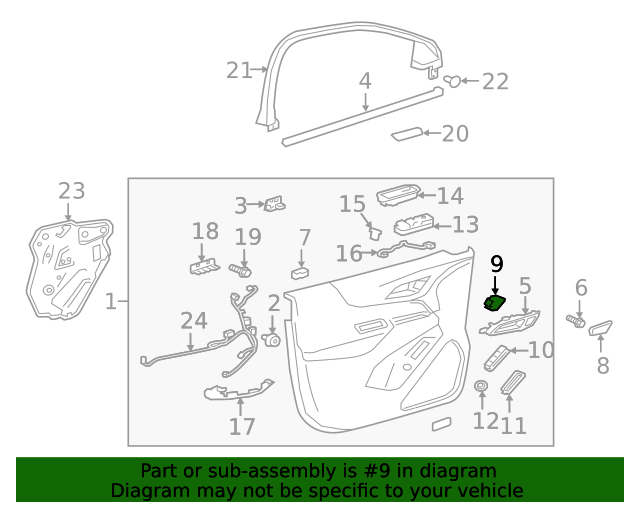 21
4
22
20
23
3
15
14
13
18
19
7
16
9
5
6
1
2
24
10
8
17
12
11

Part or sub-assembly is #9 in diagram
Diagram may not be specific to your vehicle