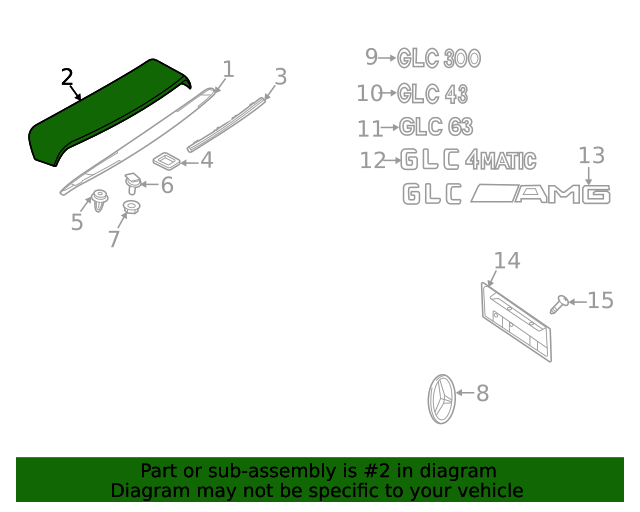 2
1
3
4
6
5
7
9 GLC 300
10 GLC 43
11 GLC 63
12 GLC 4MATIC
13
GLC AMG
14
15
8

Part or sub-assembly is #2 in diagram
Diagram may not be specific to your vehicle