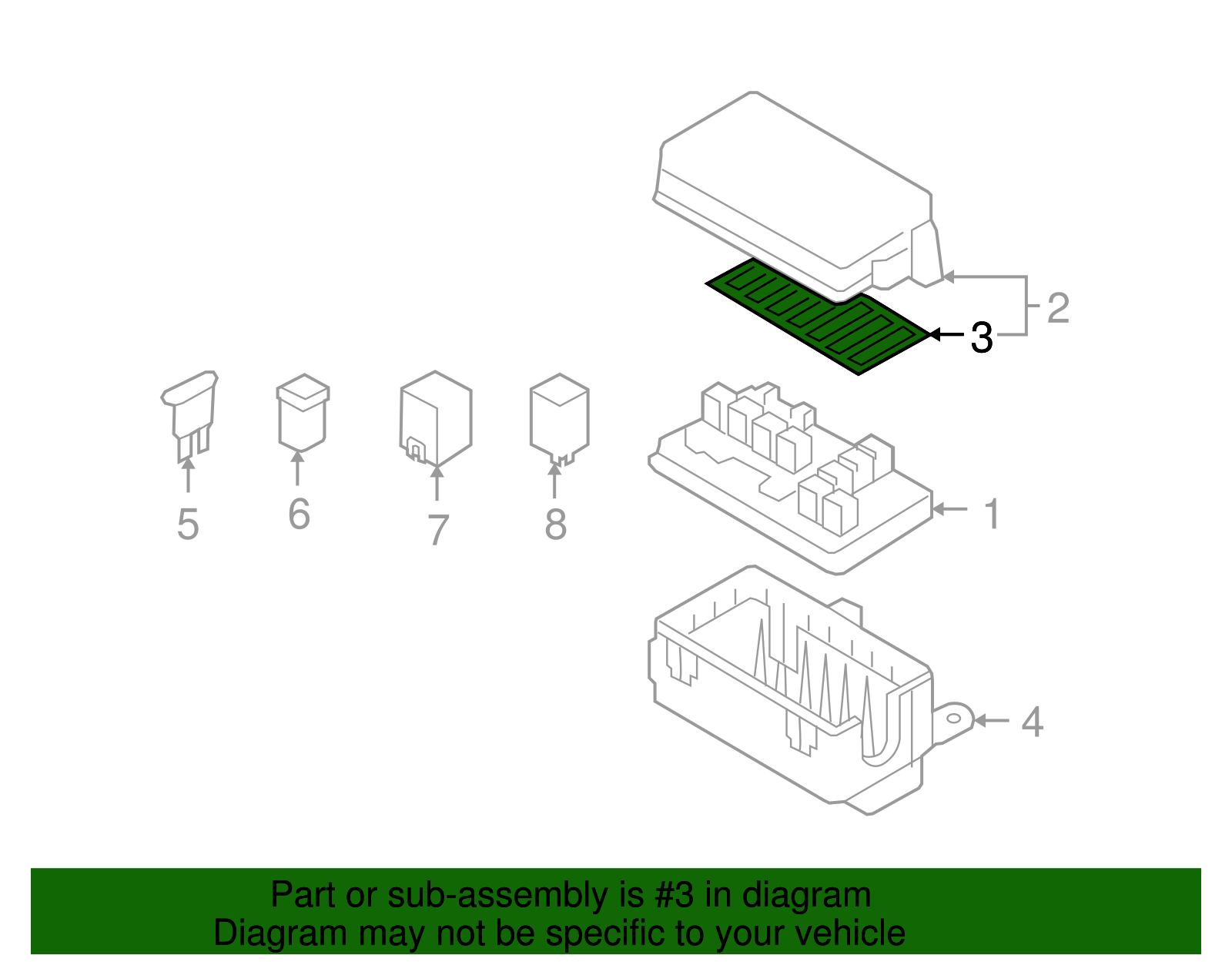 2
3
5
6
7
8
1
4

Part or sub-assembly is #3 in diagram
Diagram may not be specific to your vehicle