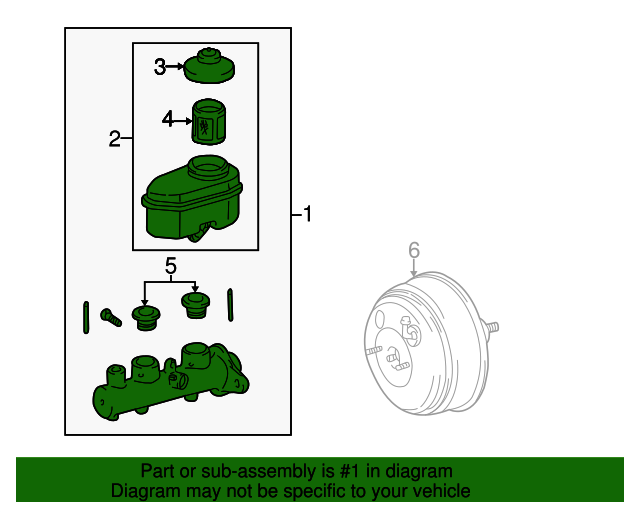 3
4
2
1
5
6

Part or sub-assembly is #1 in diagram
Diagram may not be specific to your vehicle