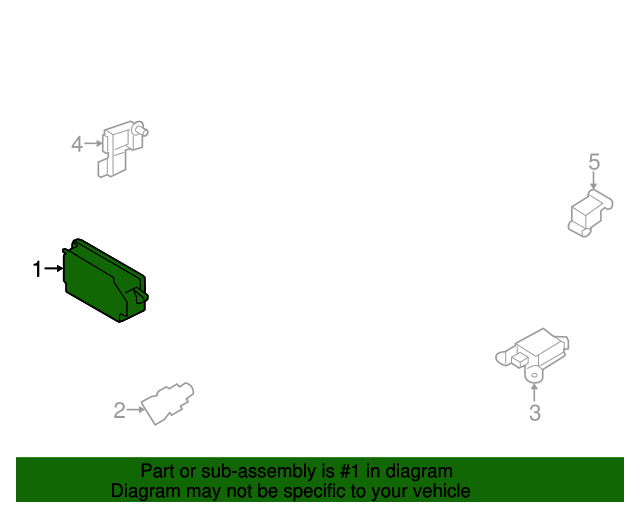 4
5
1
2
3
Part or sub-assembly is #1 in diagram
Diagram may not be specific to your vehicle