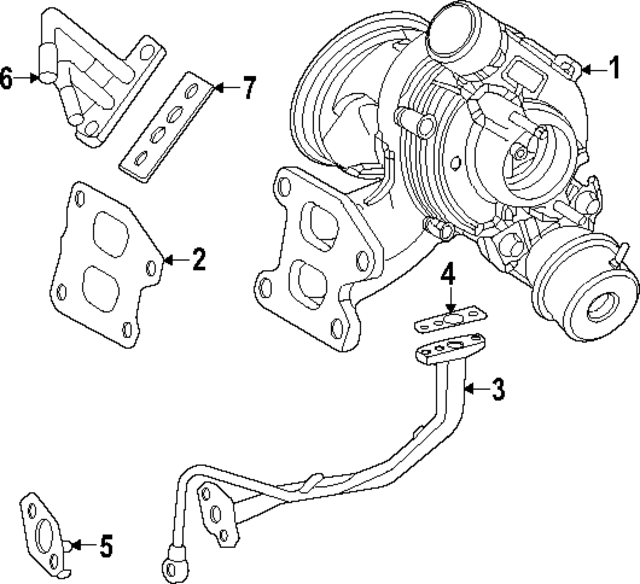 6
7
1
2
4
3
5