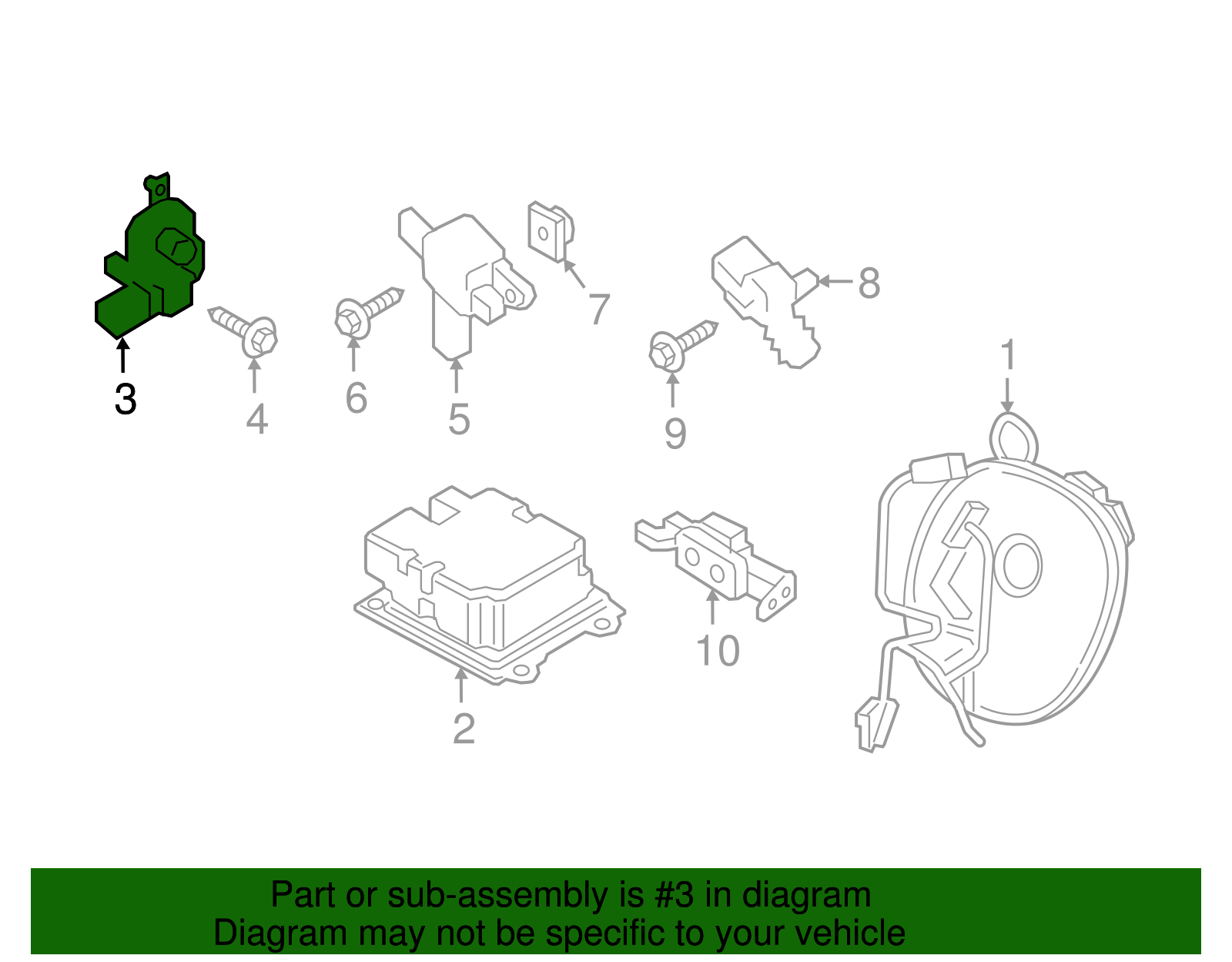 3
4
6
5
7
8
9
1
2
10

Part or sub-assembly is #3 in diagram
Diagram may not be specific to your vehicle