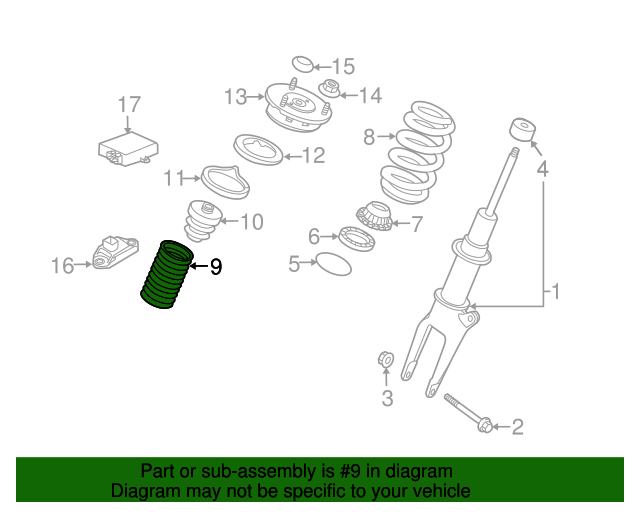 15
13
14
17
8
12
4
11
10
7
6
16
9
5
1
3
2

Part or sub-assembly is #9 in diagram
Diagram may not be specific to your vehicle