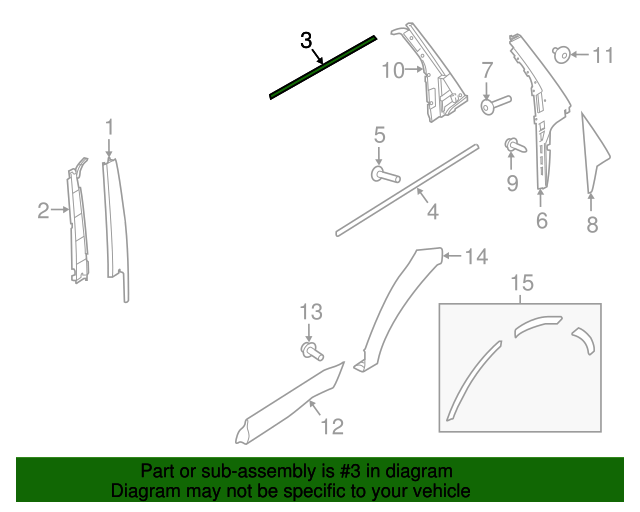 3
10
7
11
1
5
9
2
4
6
8
14
15
13
12

Part or sub-assembly is #3 in diagram
Diagram may not be specific to your vehicle