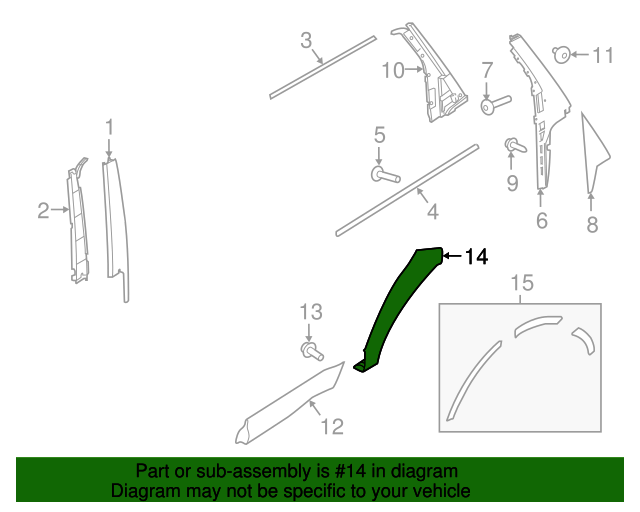 3
10
7
11
1
5
9
2
4
6
8
14
15
13
12

Part or sub-assembly is #14 in diagram
Diagram may not be specific to your vehicle