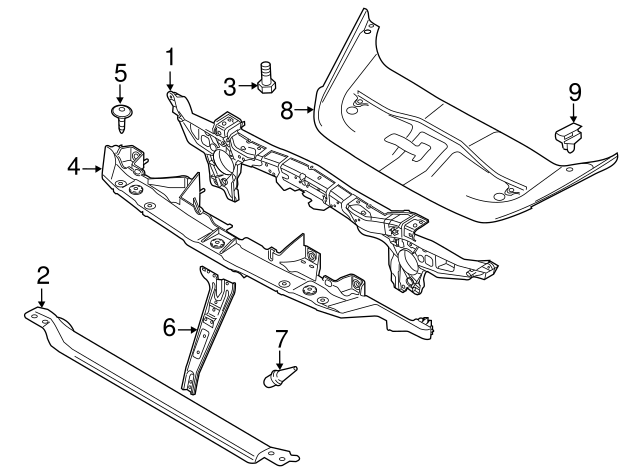 1
5
3
8
9
4
2
6
7